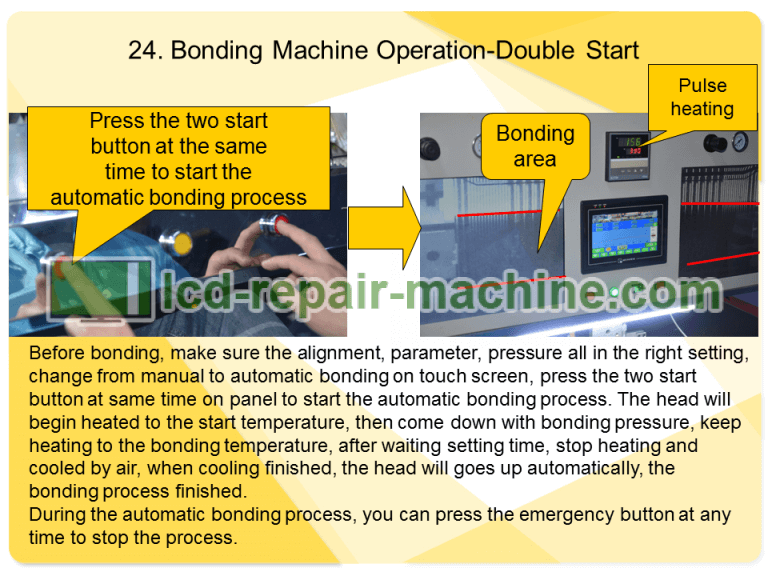 24. Bonding Machine Operation-Double Start

Press the two start button at the same time to start the automatic bonding process

Bonding area

Pulse heating

156

lcd-repair-machine.com

Before bonding, make sure the alignment, parameter, pressure all in the right setting, change from manual to automatic bonding on touch screen, press the two start button at same time on panel to start the automatic bonding process. The head will begin heated to the start temperature, then come down with bonding pressure, keep heating to the bonding temperature, after waiting setting time, stop heating and cooled by air, when cooling finished, the head will goes up automatically, the bonding process finished.
During the automatic bonding process, you can press the emergency button at any time to stop the process.